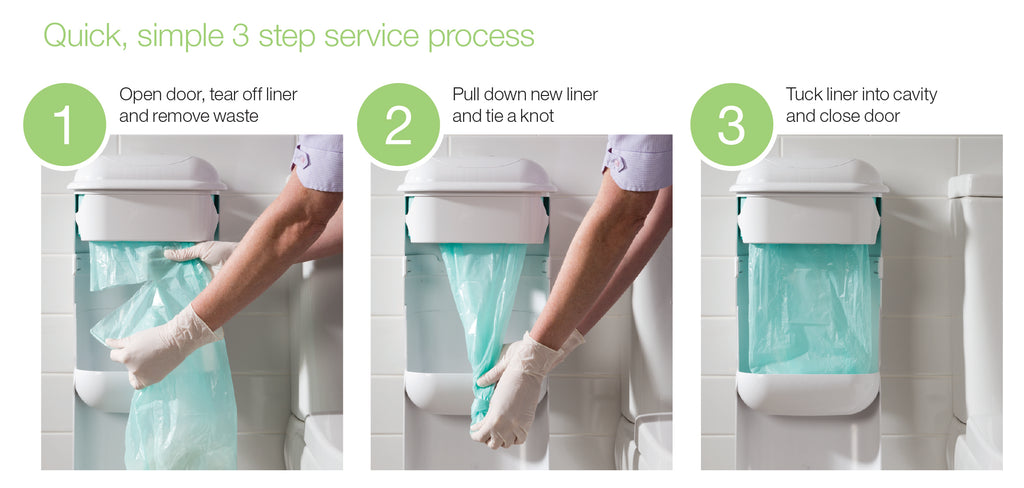 Quick, simple 3 step service process

1 Open door, tear off liner and remove waste

2 Pull down new liner and tie a knot

3 Tuck liner into cavity and close door